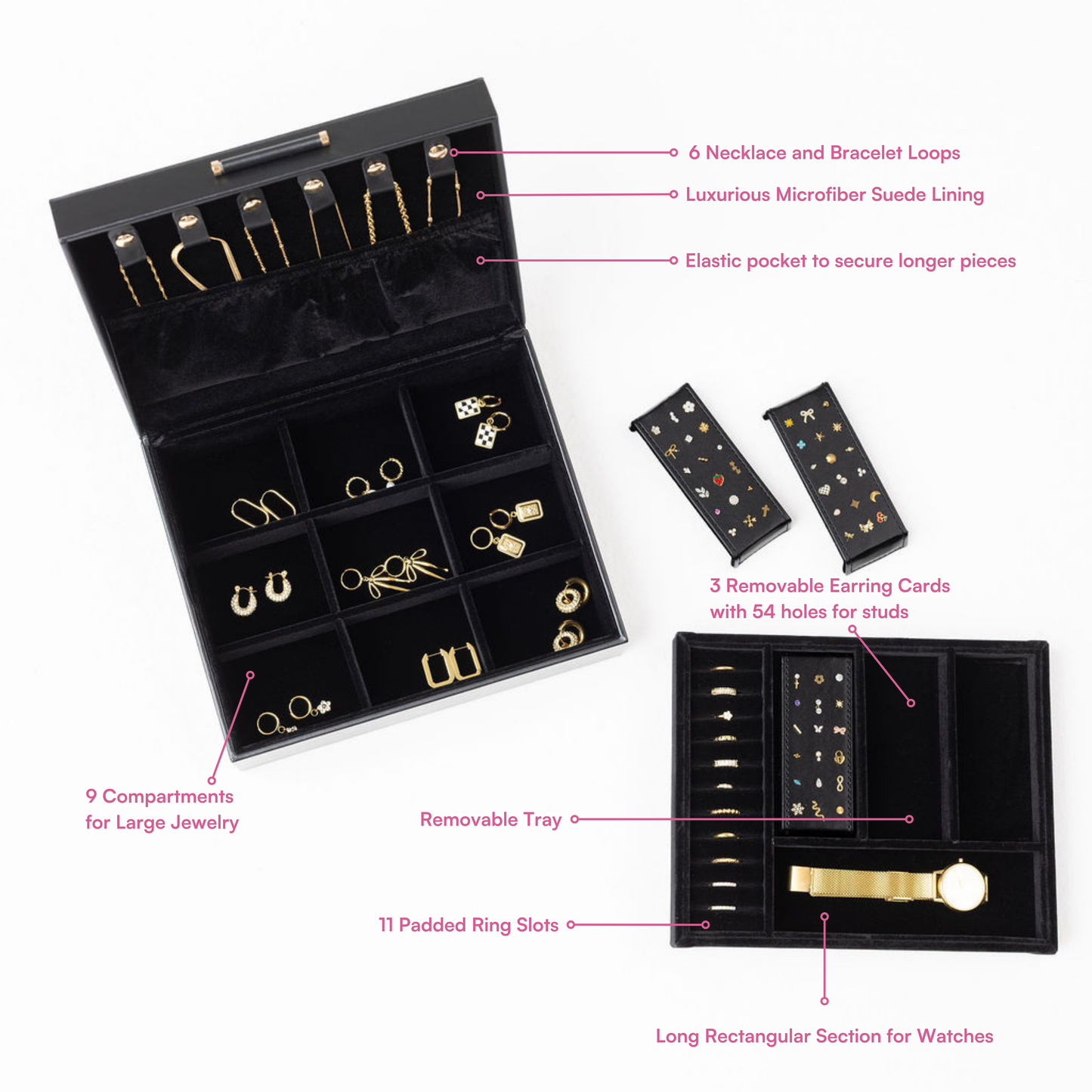 6 Necklace and Bracelet Loops

Luxurious Microfiber Suede Lining

Elastic pocket to secure longer pieces

3 Removable Earring Cards
with 54 holes for studs

9 Compartments
for Large Jewelry

Removable Tray

11 Padded Ring Slots

Long Rectangular Section for Watches